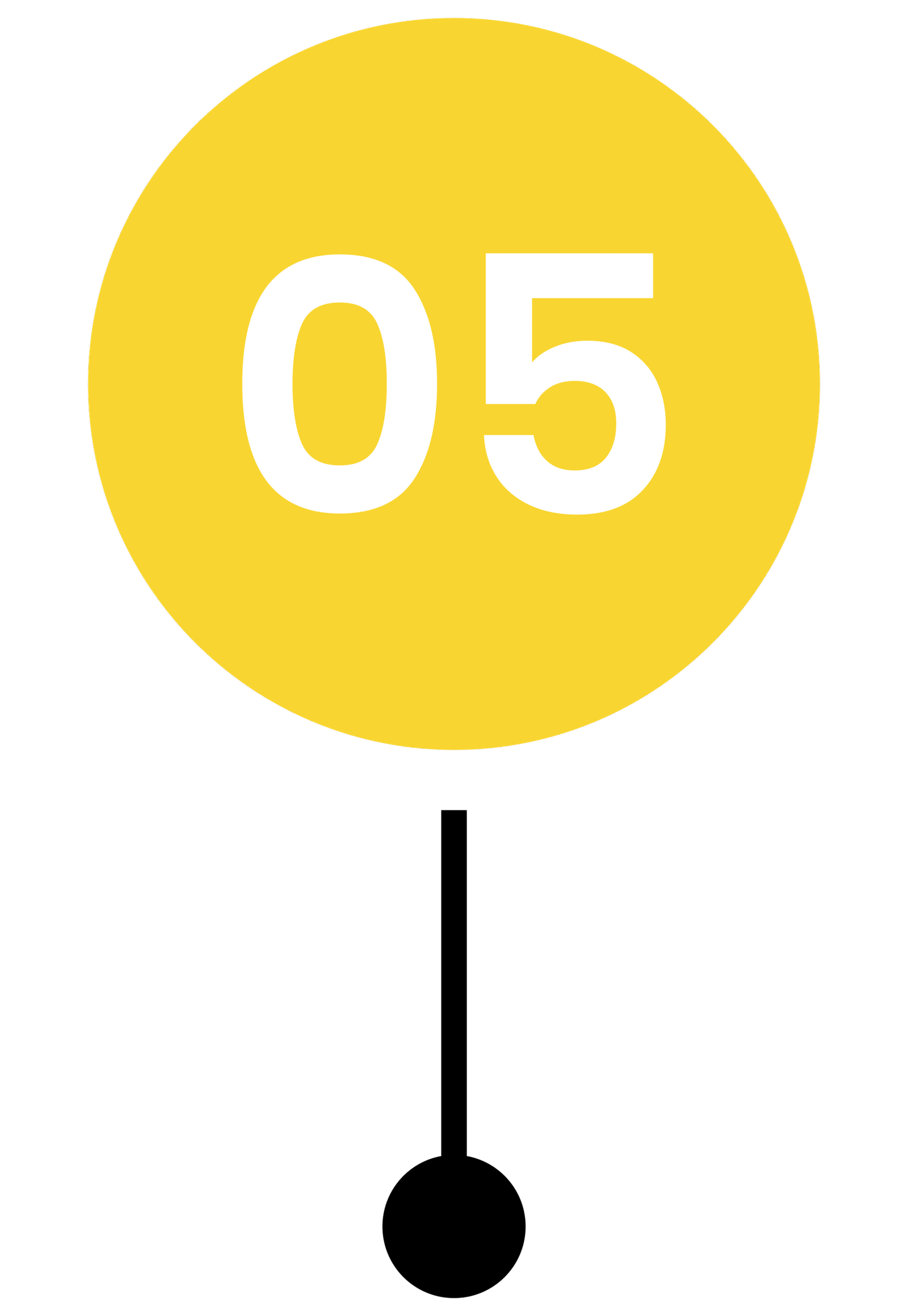 05