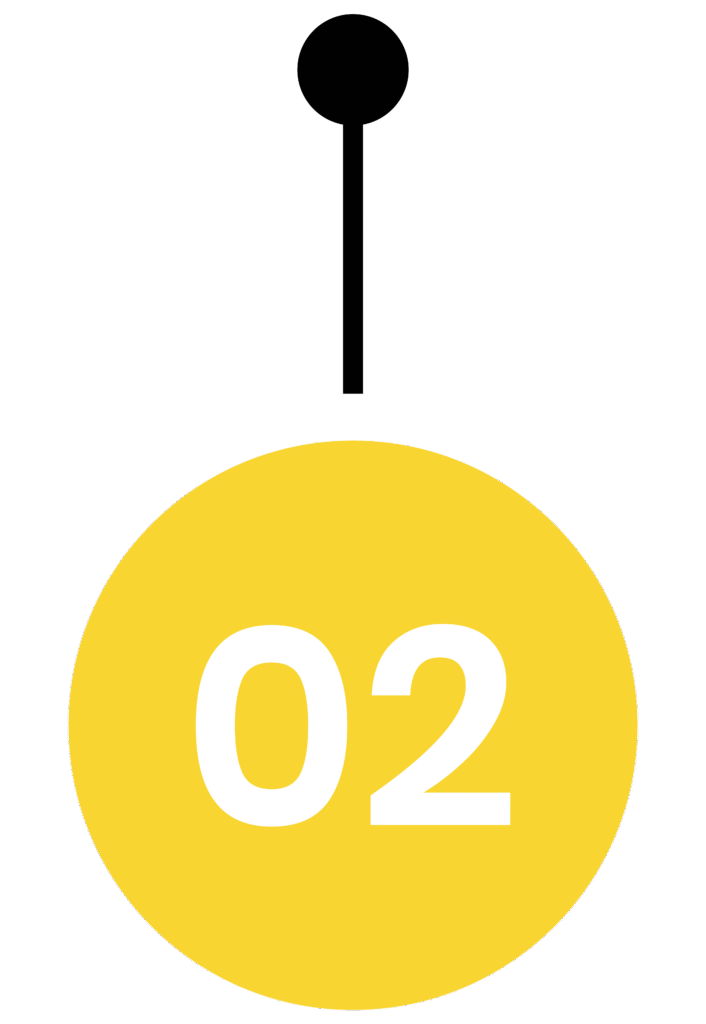 02